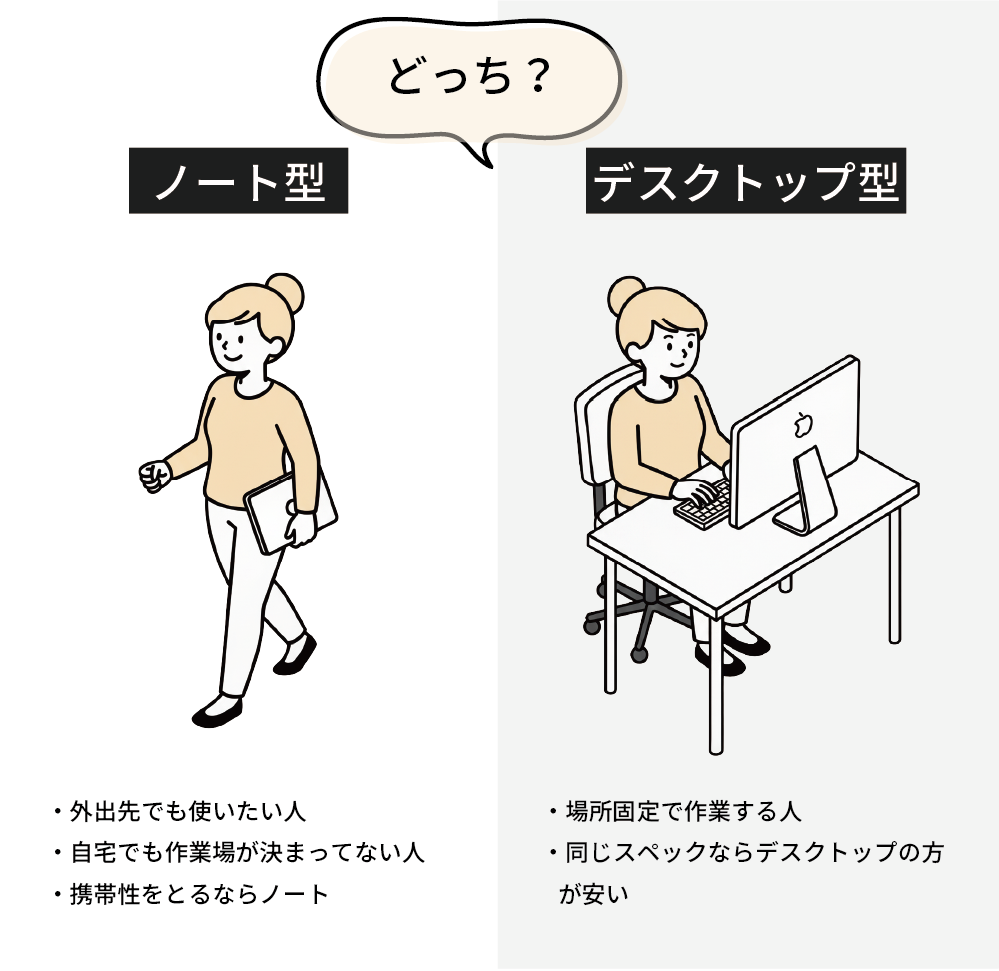 どっち？

ノート型

・外出先でも使いたい人
・自宅でも作業場が決まってない人
・携帯性をとるならノート

デスクトップ型

・場所固定で作業する人
・同じスペックならデスクトップの方が安い