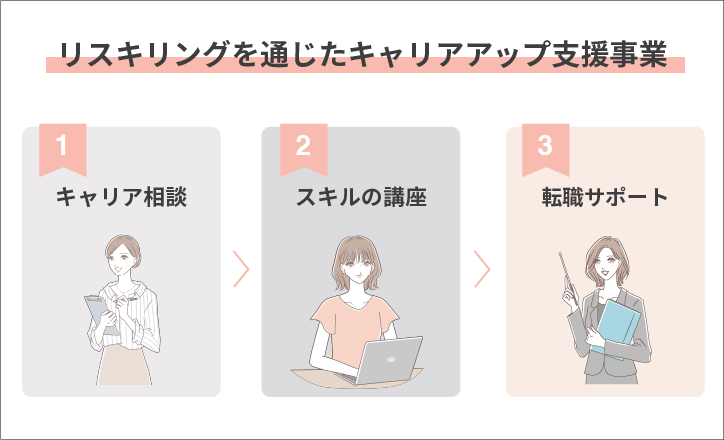 リスキリングを通じたキャリアアップ支援事業

1
キャリア相談

2
スキルの講座

3
転職サポート