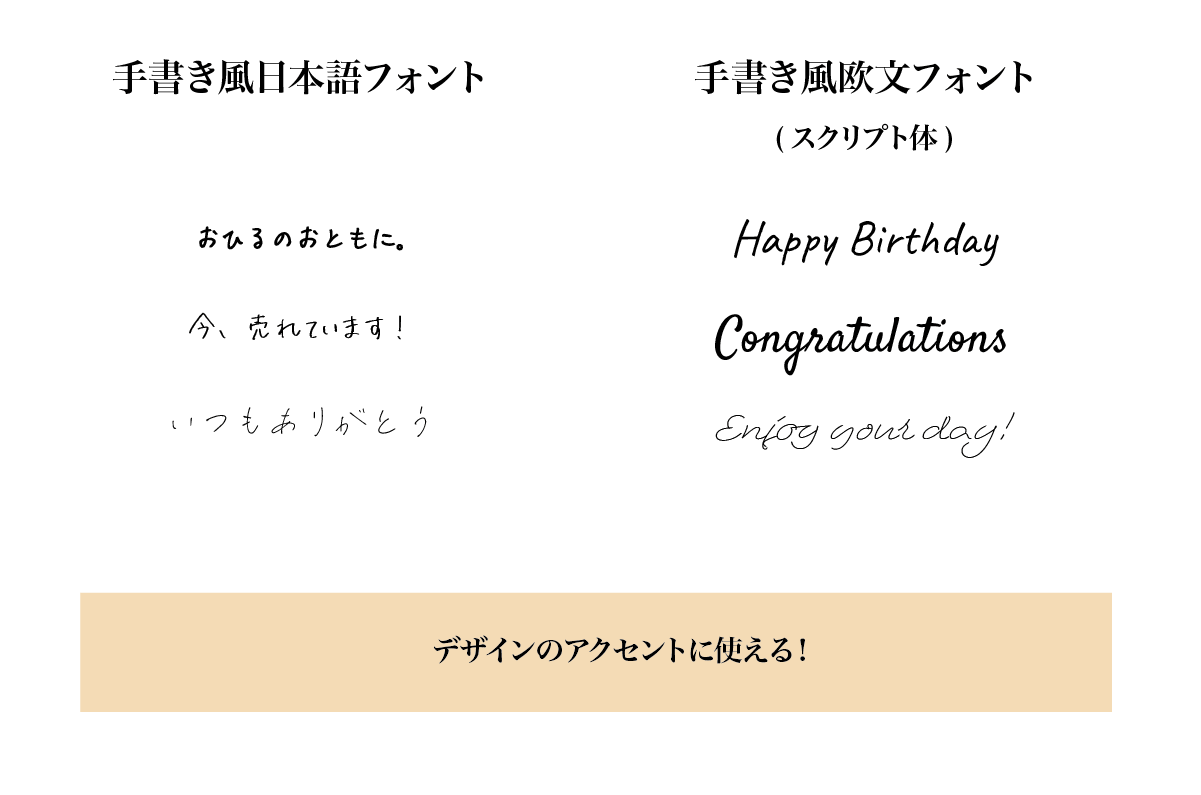 手書き風日本語フォント

おひるのおともに。

今、売れています！

いつもありがとう

手書き風欧文フォント
(スクリプト体)

Happy Birthday

Congratulations

Enjoy your day!

デザインのアクセントに使える！